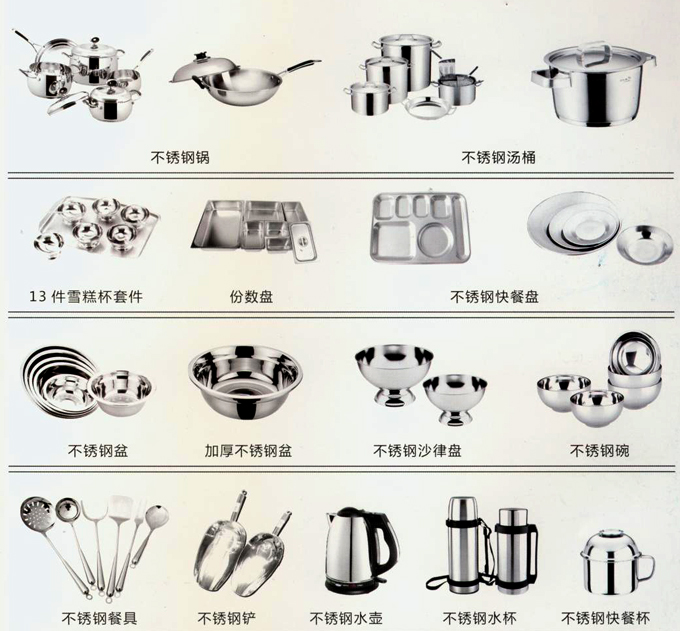 不锈钢锅

不锈钢汤桶

13 件雪糕杯套件

份数盘

不锈钢快餐盘

不锈钢盆

加厚不锈钢盆

不锈钢沙律盘

不锈钢碗

不锈钢餐具

不锈钢铲

不锈钢水壶

不锈钢水杯

不锈钢快餐杯